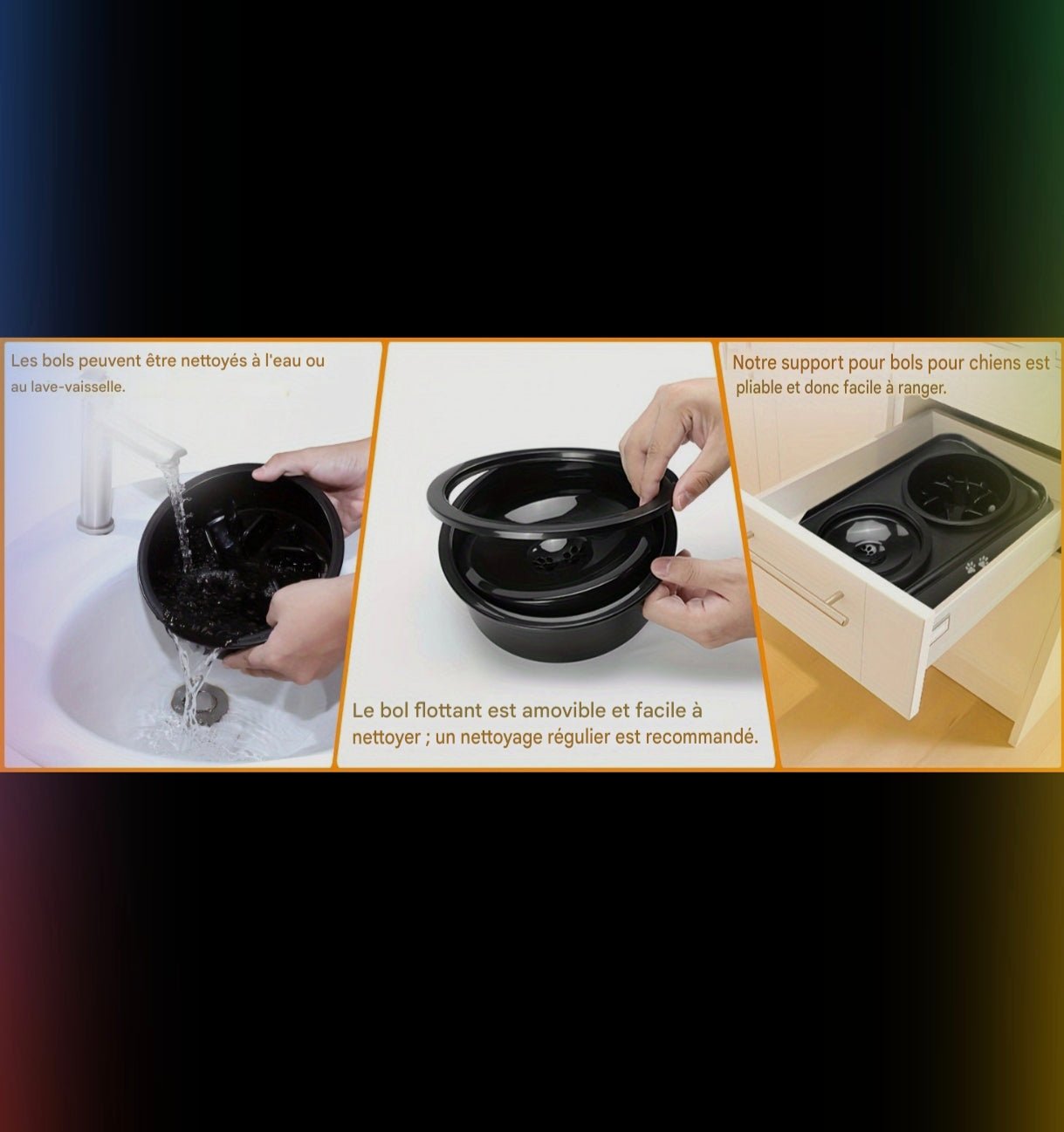 Les bols peuvent être nettoyés à l'eau ou au lave-vaisselle.

Le bol flottant est amovible et facile à nettoyer ; un nettoyage régulier est recommandé.

Notre support pour bols pour chiens est pliable et donc facile à ranger.