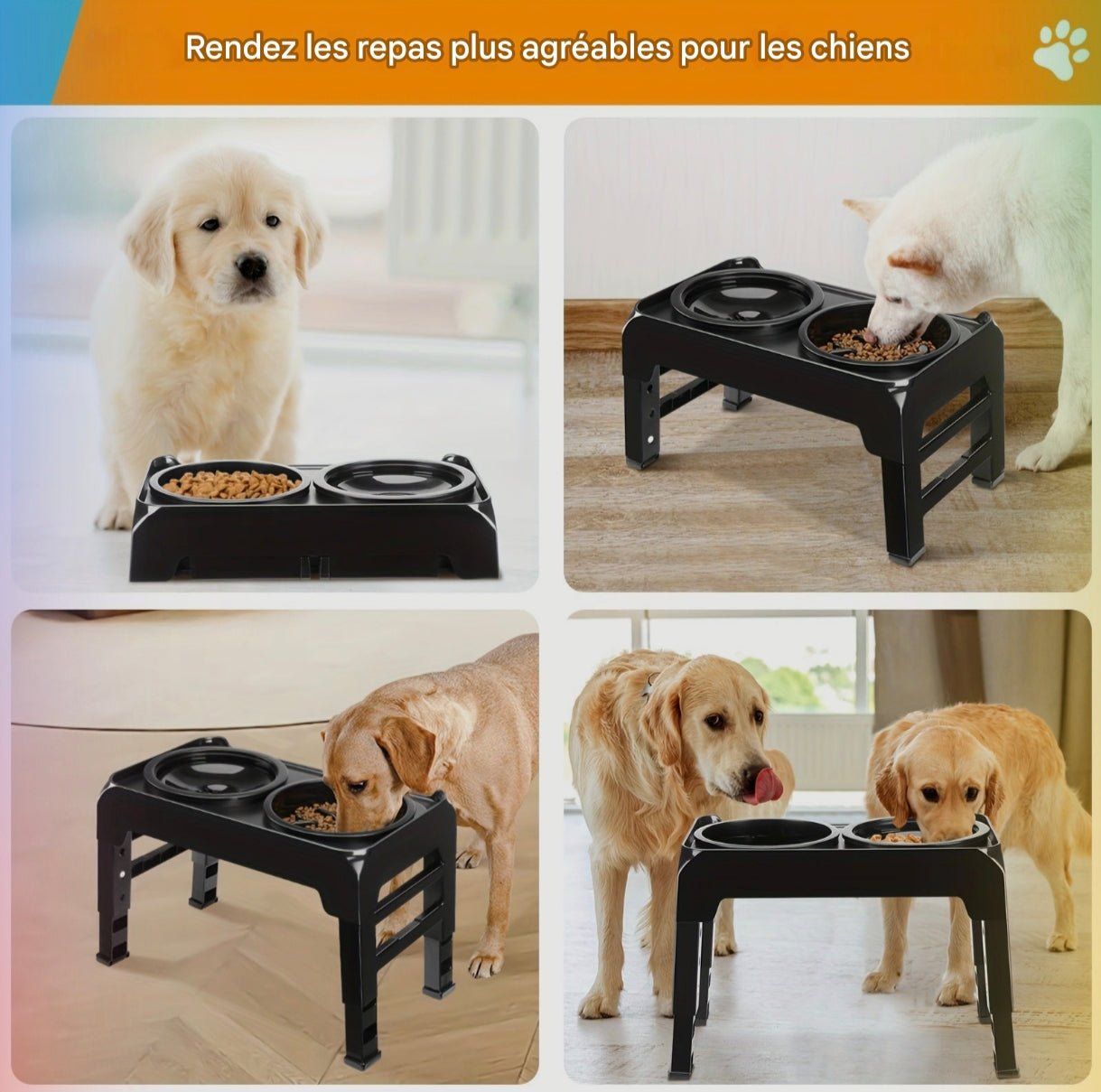 Rendez les repas plus agréables pour les chiens